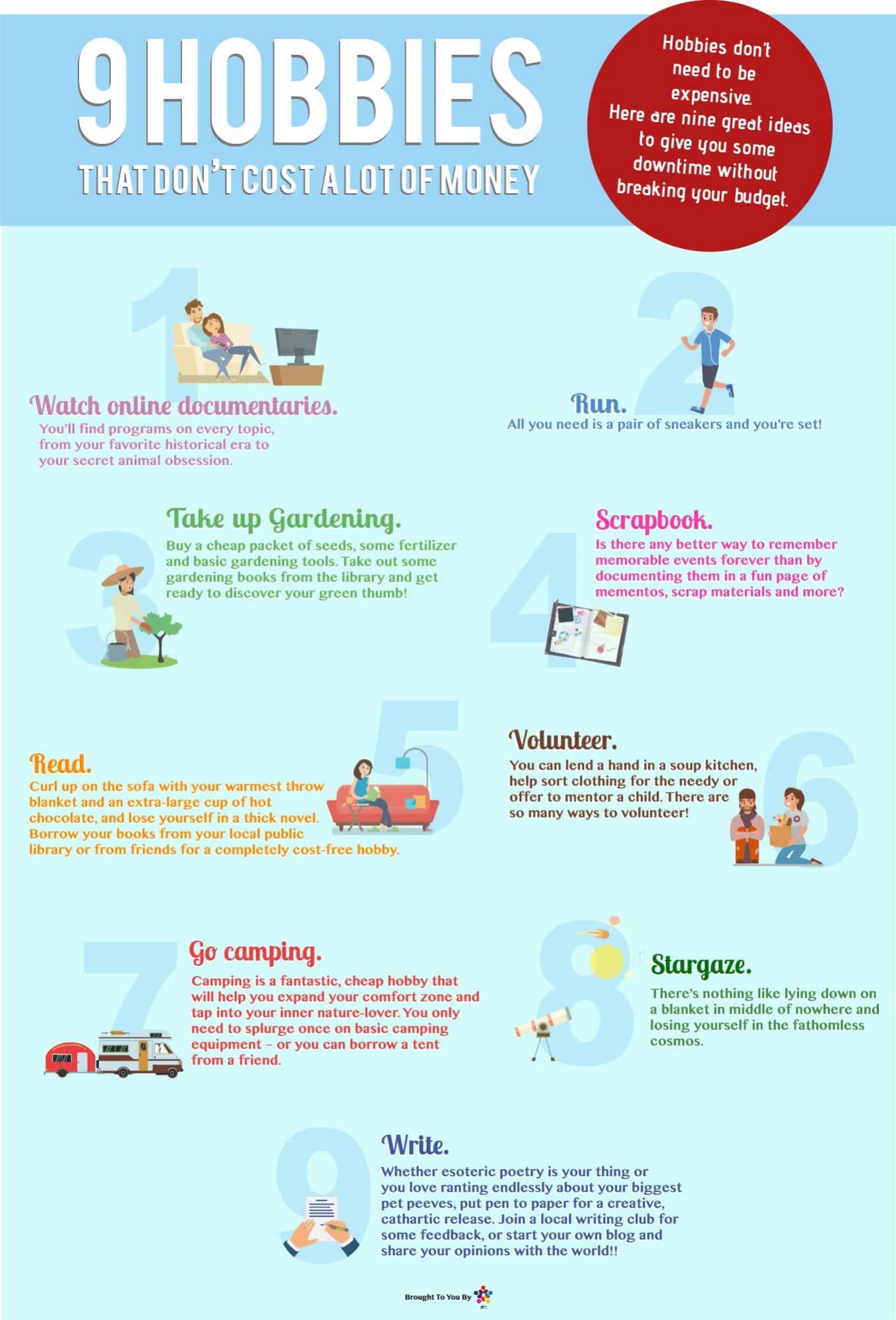 9 HOBBIES

THAT DON'T COST A LOT OF MONEY

Hobbies don't need to be expensive. Here are nine great ideas to give you some downtime without breaking your budget.

1

Watch online documentaries.

You'll find programs on every topic, from your favorite historical era to your secret animal obsession.

2

Run.

All you need is a pair of sneakers and you're set!

3

Take up Gardening.

Buy a cheap packet of seeds, some fertilizer and basic gardening tools. Take out some gardening books from the library and get ready to discover your green thumb!

4

Scrapbook.

Is there any better way to remember memorable events forever than by documenting them in a fun page of mementos, scrap materials and more?

5

Read.

Curl up on the sofa with your warmest throw blanket and an extra-large cup of hot chocolate, and lose yourself in a thick novel. Borrow your books from your local public library or from friends for a completely cost-free hobby.

6

Volunteer.

You can lend a hand in a soup kitchen, help sort clothing for the needy or offer to mentor a child. There are so many ways to volunteer!

7

Go camping.

Camping is a fantastic, cheap hobby that will help you expand your comfort zone and tap into your inner nature-lover. You only need to splurge once on basic camping equipment – or you can borrow a tent from a friend.

8

Stargaze.

There's nothing like lying down on a blanket in middle of nowhere and losing yourself in the fathomless cosmos.

9

Write.

Whether esoteric poetry is your thing or you love ranting endlessly about your biggest pet peeves, put pen to paper for a creative, cathartic release. Join a local writing club for some feedback, or start your own blog and share your opinions with the world!!

Brought To You By